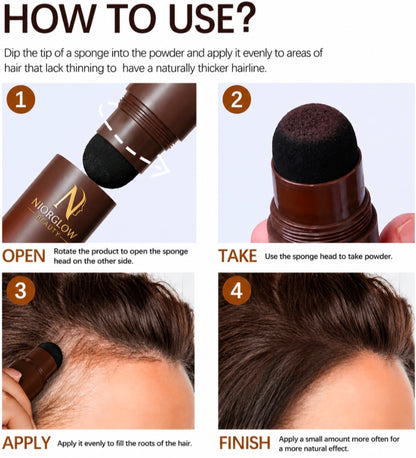 HOW TO USE?

Dip the tip of a sponge into the powder and apply it evenly to areas of hair that lack thinning to have a naturally thicker hairline.

1

N
NIORGLOW
BEAUTY

OPEN Rotate the product to open the sponge head on the other side.

2

TAKE Use the sponge head to take powder.

3

APPLY Apply it evenly to fill the roots of the hair.

4

FINISH Apply a small amount more often for a more natural effect.